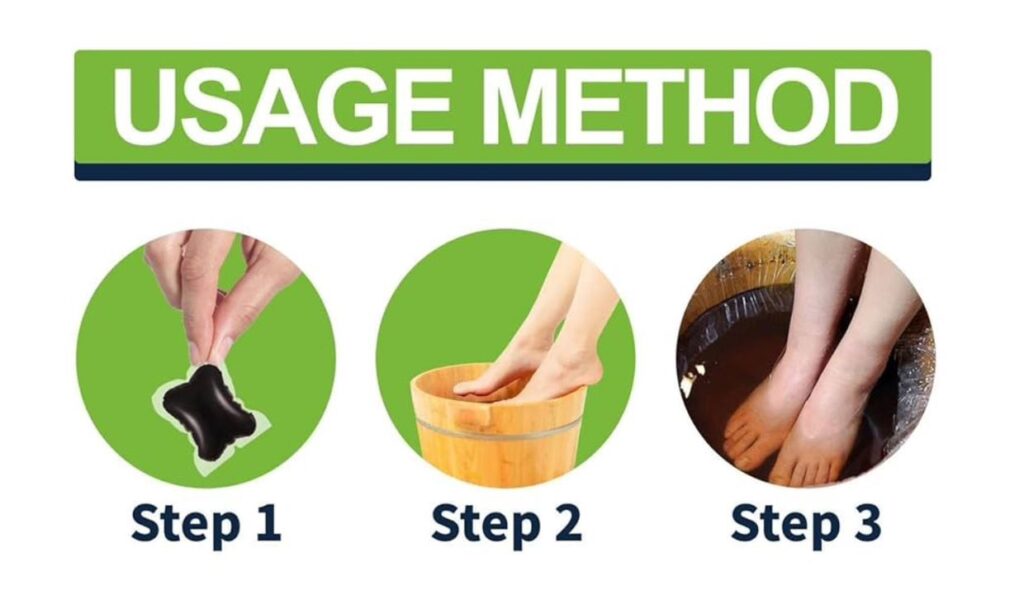 USAGE METHOD

Step 1

Step 2

Step 3