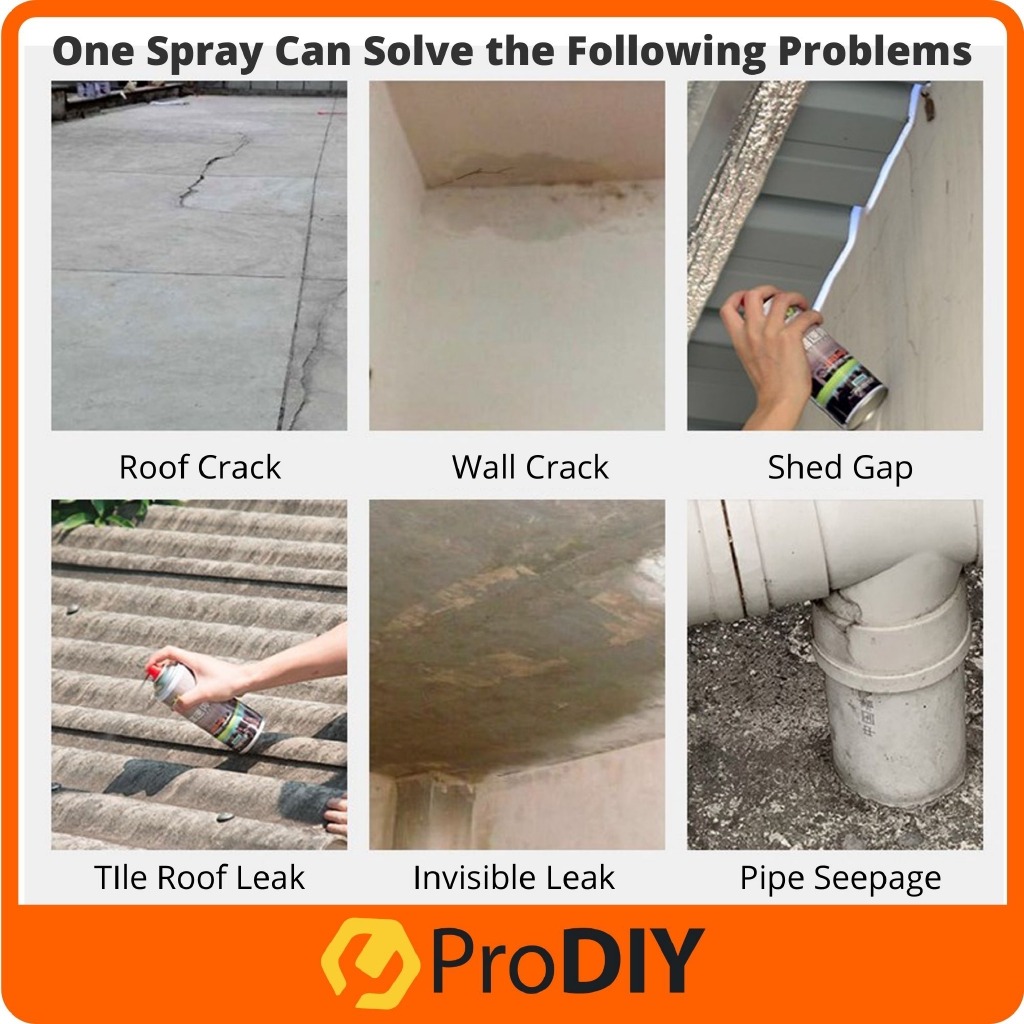 One Spray Can Solve the Following Problems

Roof Crack

Wall Crack

Shed Gap

TIle Roof Leak

Invisible Leak

Pipe Seepage

ProDIY